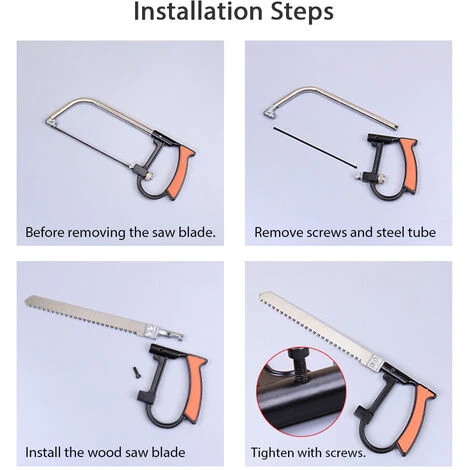 Installation Steps

Before removing the saw blade.

Remove screws and steel tube

Install the wood saw blade

Tighten with screws.