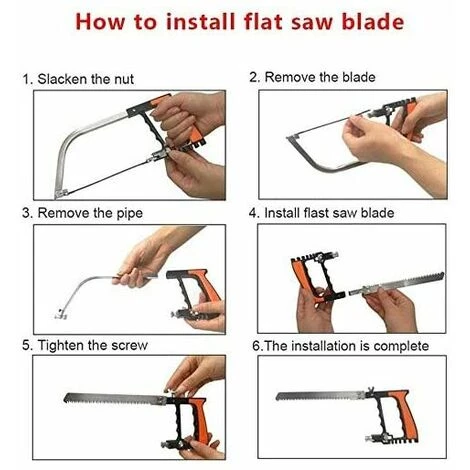 How to install flat saw blade

1. Slacken the nut

2. Remove the blade

3. Remove the pipe

4. Install flast saw blade

5. Tighten the screw

6.The installation is complete