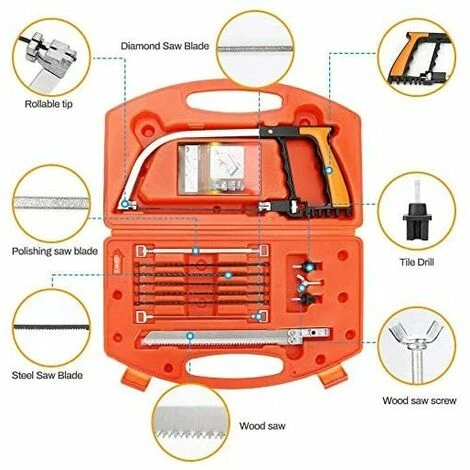 Diamond Saw Blade

Rollable tip

Polishing saw blade

Tile Drill

Steel Saw Blade

Wood saw screw

Wood saw