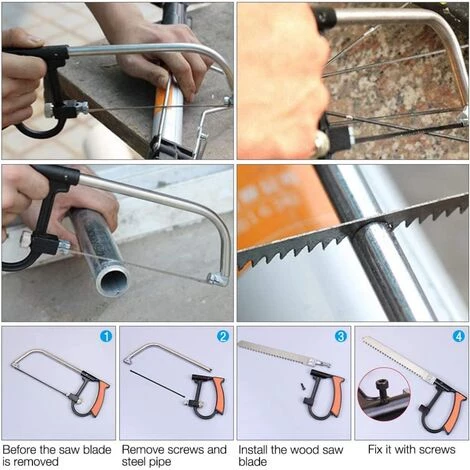 1

Before the saw blade is removed

2

Remove screws and steel pipe

3

Install the wood saw blade

4

Fix it with screws