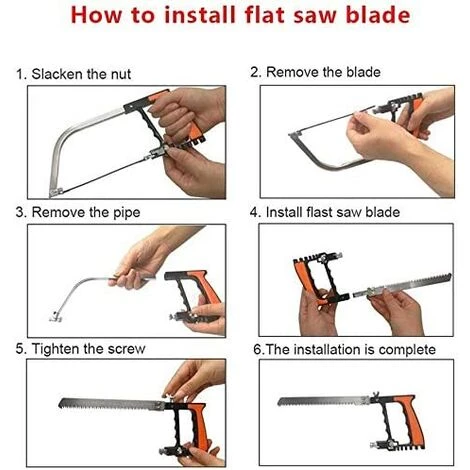 How to install flat saw blade

1. Slacken the nut

2. Remove the blade

3. Remove the pipe

4. Install flast saw blade

5. Tighten the screw

6.The installation is complete