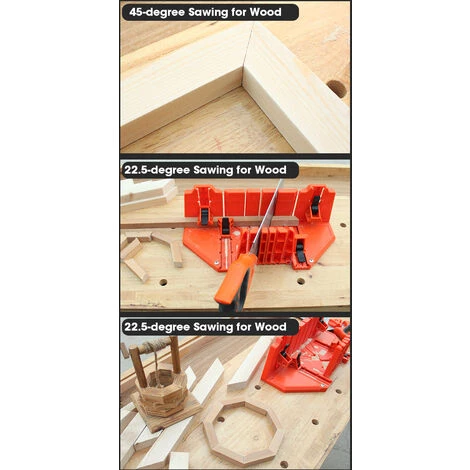 45-degree Sawing for Wood

22.5-degree Sawing for Wood

22.5-degree Sawing for Wood