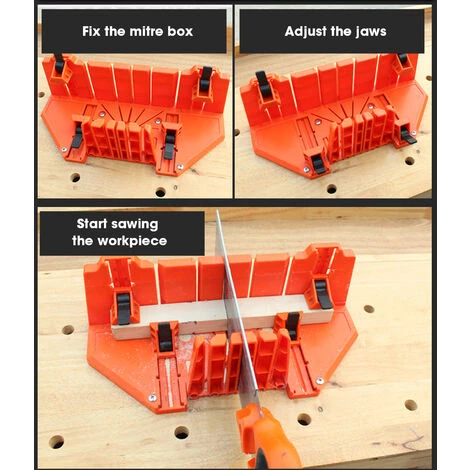 Fix the mitre box

Adjust the jaws

Start sawing the workpiece